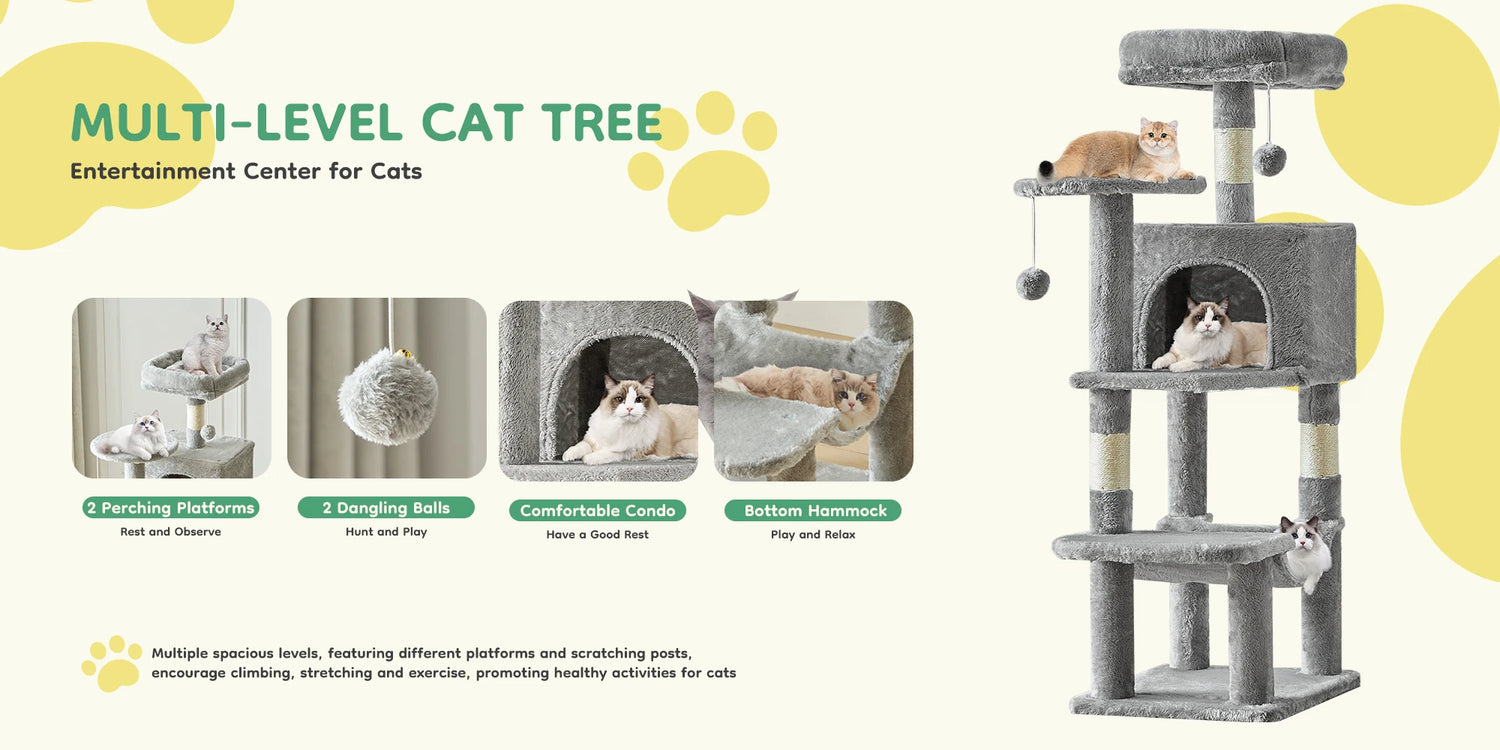 MULTI-LEVEL CAT TREE

Entertainment Center for Cats

2 Perching Platforms
Rest and Observe

2 Dangling Balls
Hunt and Play

Comfortable Condo
Have a Good Rest

Bottom Hammock
Play and Relax

Multiple spacious levels, featuring different platforms and scratching posts, encourage climbing, stretching and exercise, promoting healthy activities for cats