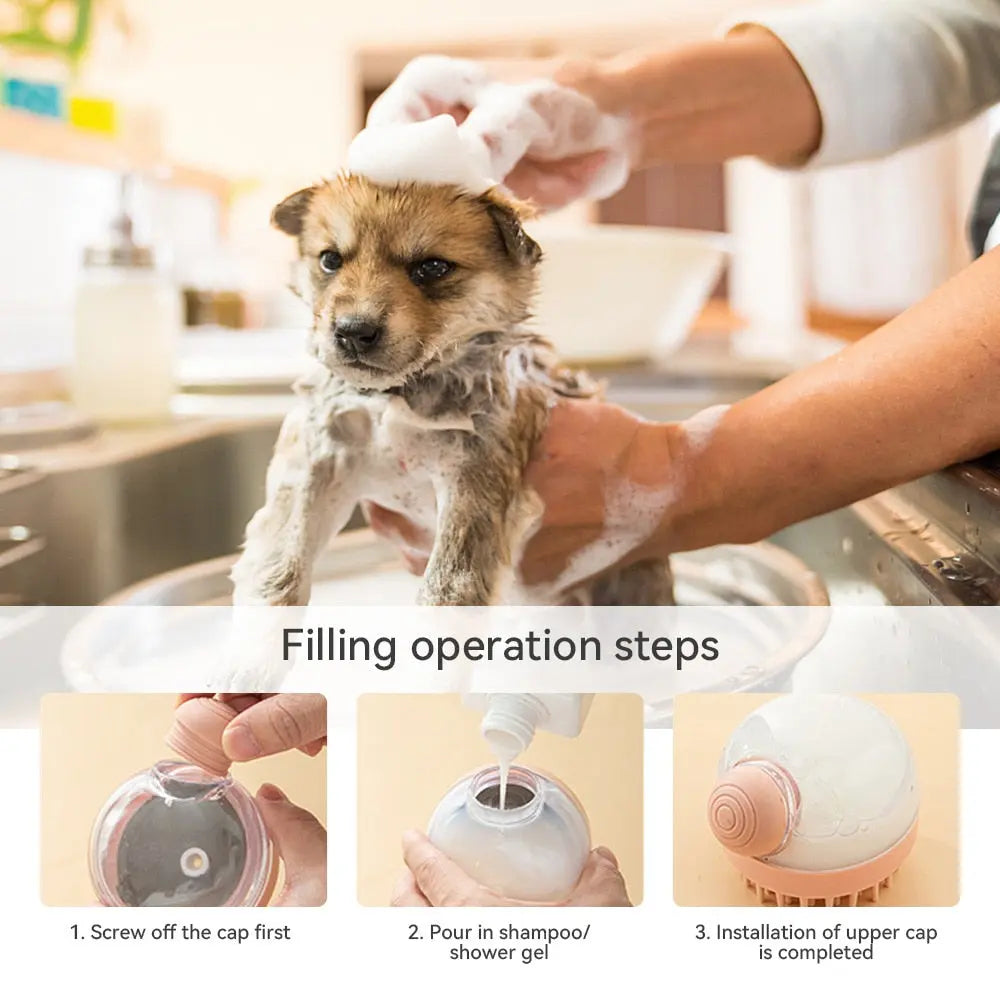 Filling operation steps

1. Screw off the cap first

2. Pour in shampoo/ shower gel

3. Installation of upper cap is completed